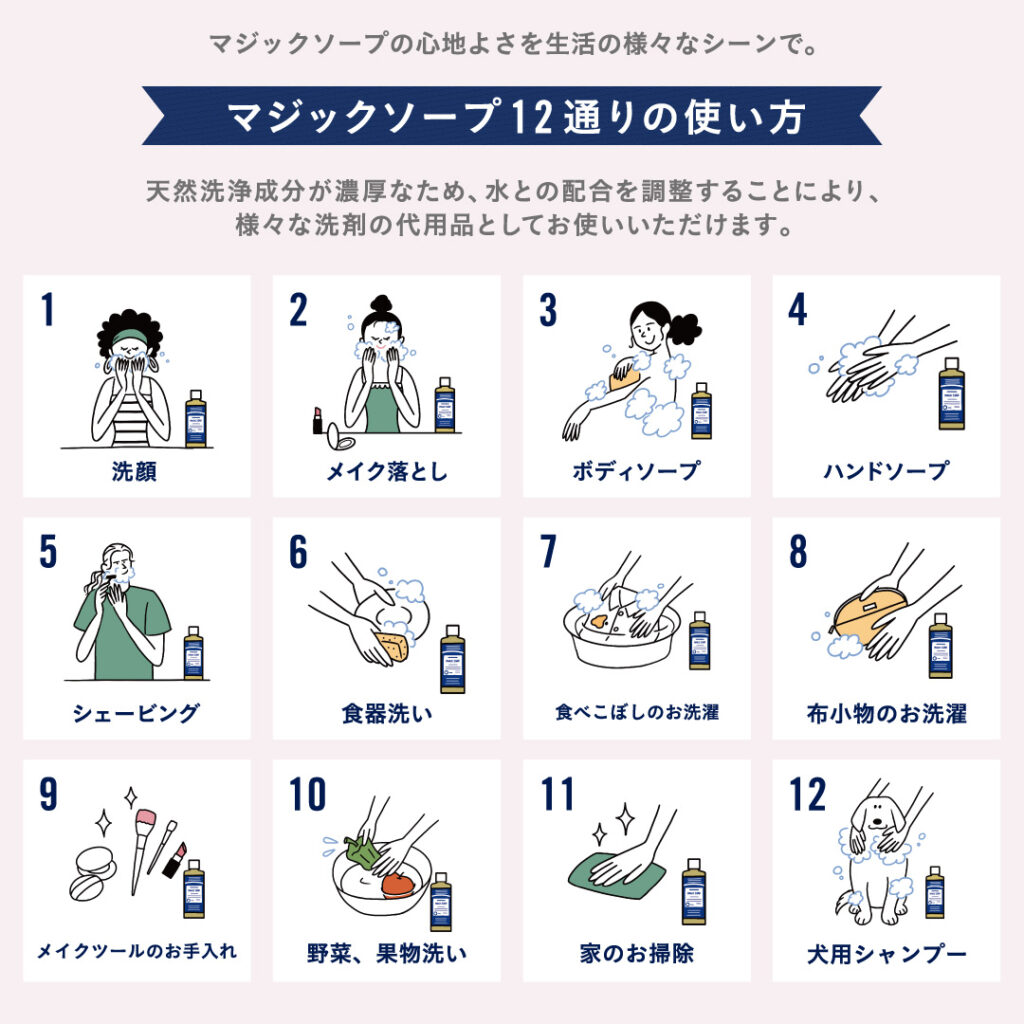 マジックソープの心地よさを生活の様々なシーンで。

マジックソープ12通りの使い方

天然洗浄成分が濃厚なため、水との配合を調整することにより、様々な洗剤の代用品としてお使いいただけます。

1
洗顔

2
メイク落とし

3
ボディソープ

4
ハンドソープ

5
シェービング

6
食器洗い

7
食べこぼしのお洗濯

8
布小物のお洗濯

9
メイクツールのお手入れ

10
野菜、果物洗い

11
家のお掃除

12
犬用シャンプー